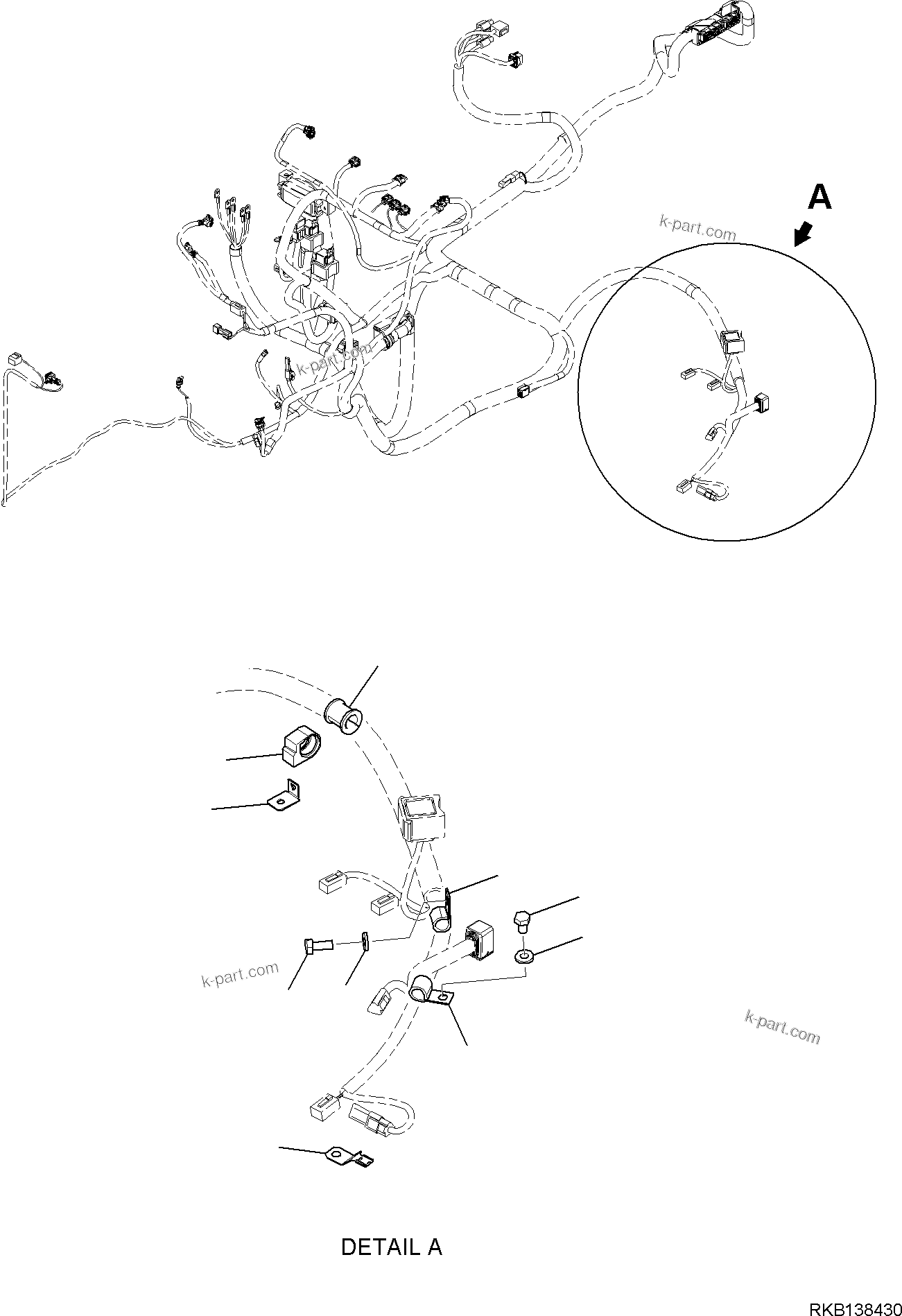 A

k-part.com

k-part.com

k-part.com

k-part.com

DETAIL A

RKB138430