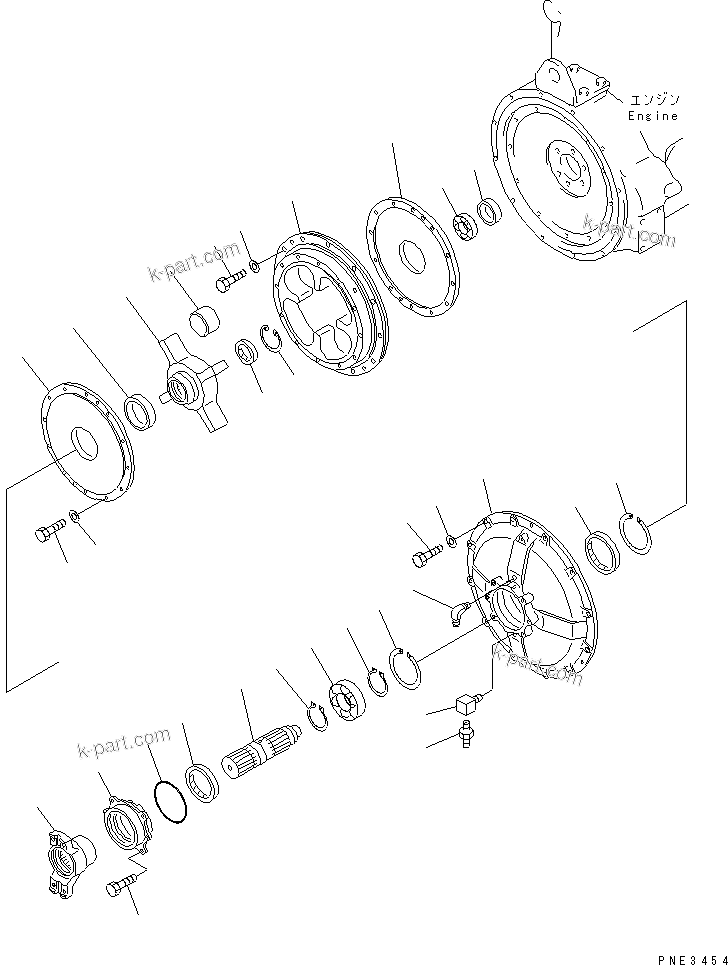 エンジン
Engine

k-part.com

k-part.com

k-part.com

k-part.com

PNE3454