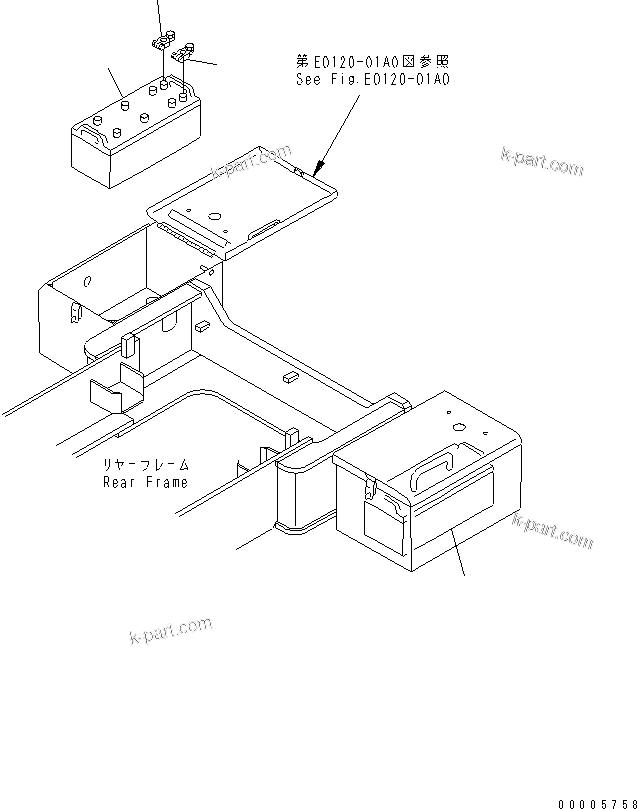 第E0120-01A0図参照
See Fig.E0120-01A0

k-part.com

k-part.com

リヤーフレーム
Rear Frame

k-part.com

k-part.com

00005758