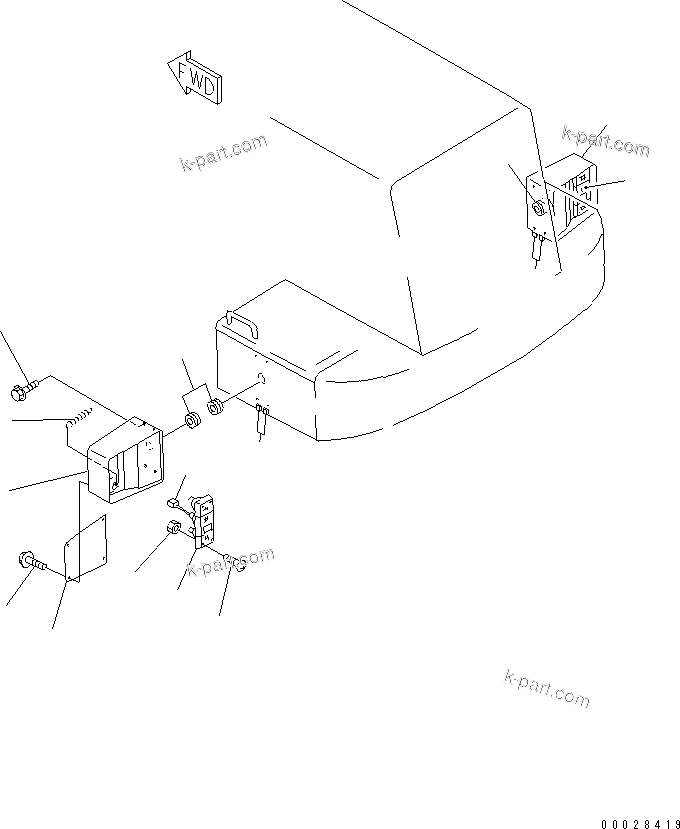 FWD

k-part.com

k-part.com

k-part.com

k-part.com

00028419