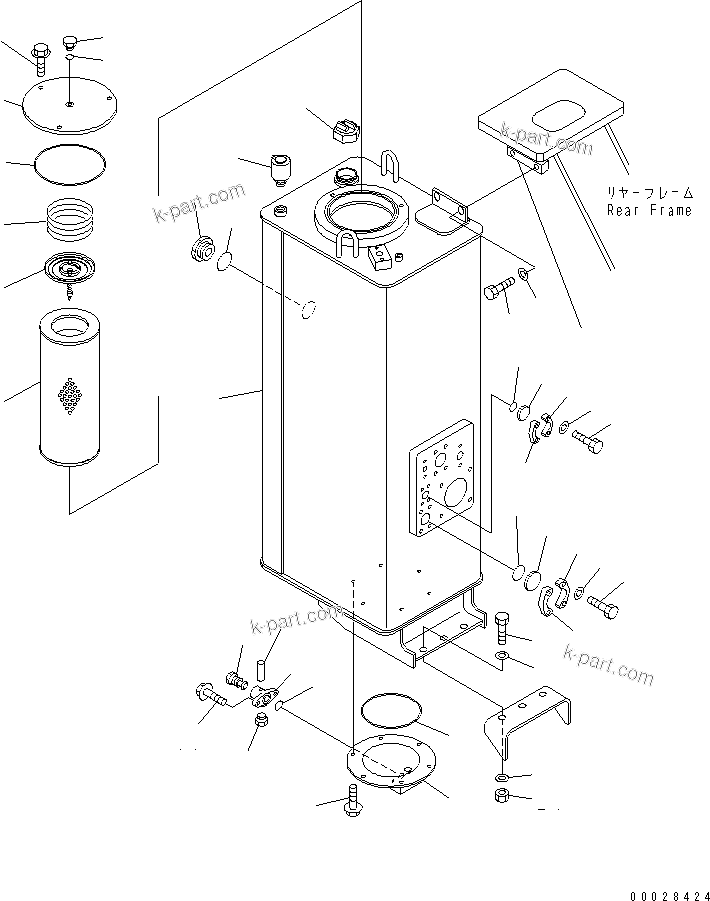 k-part.com
k-part.com
リヤーフレーム
Rear Frame
k-part.com
k-part.com
00028424