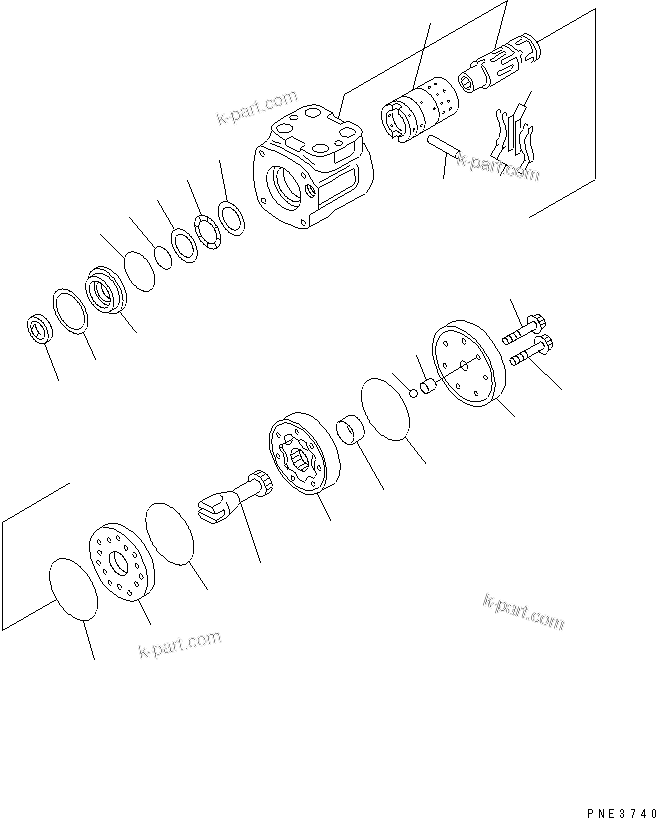 k-part.com
k-part.com
k-part.com
k-part.com
PNE3740