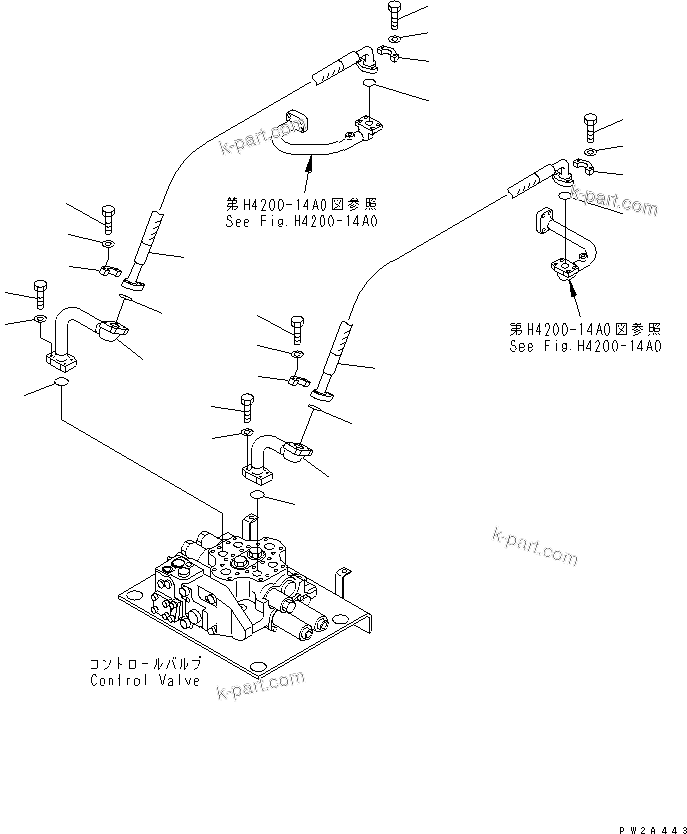 k-part.com

第H4200-14A0図参照
See Fig.H4200-14A0

k-part.com

第H4200-14A0図参照
See Fig.H4200-14A0

k-part.com

コントロールバルブ
Control Valve

k-part.com

PW2A443