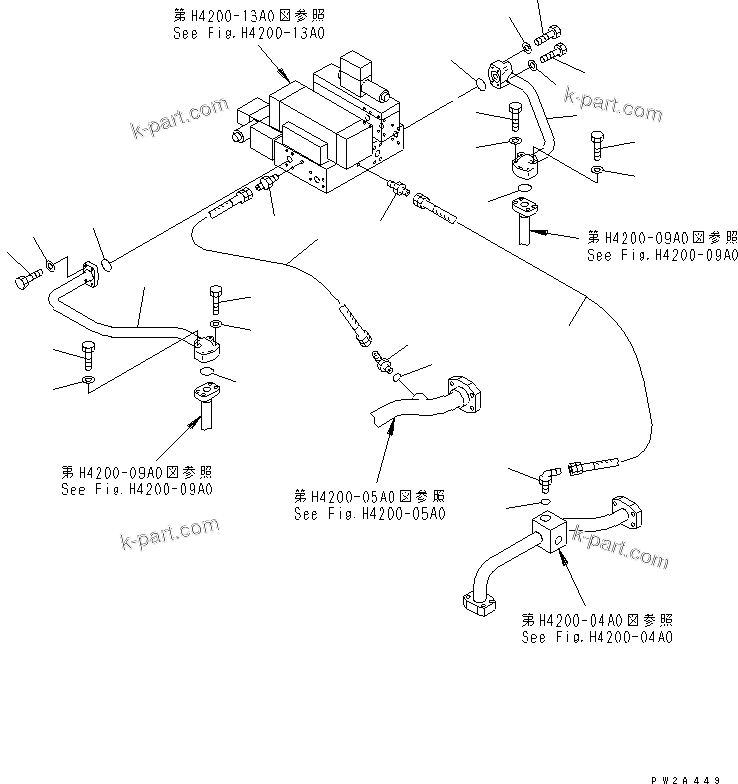 第H4200-13A0図参照
See Fig.H4200-13A0

k-part.com

k-part.com

第H4200-09A0図参照
See Fig.H4200-09A0

第H4200-09A0図参照
See Fig.H4200-09A0

第H4200-05A0図参照
See Fig.H4200-05A0

k-part.com

k-part.com

第H4200-04A0図参照
See Fig.H4200-04A0

PW2A449