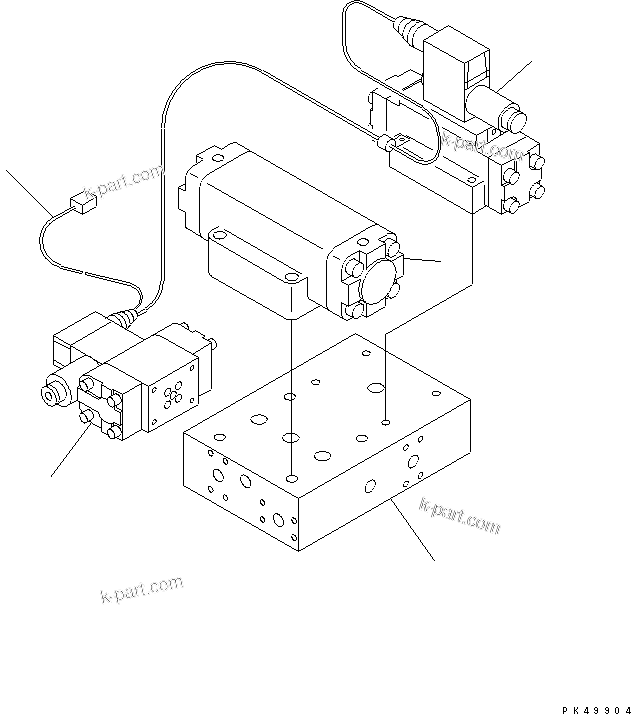 k-part.com
k-part.com
k-part.com
k-part.com
PK49904