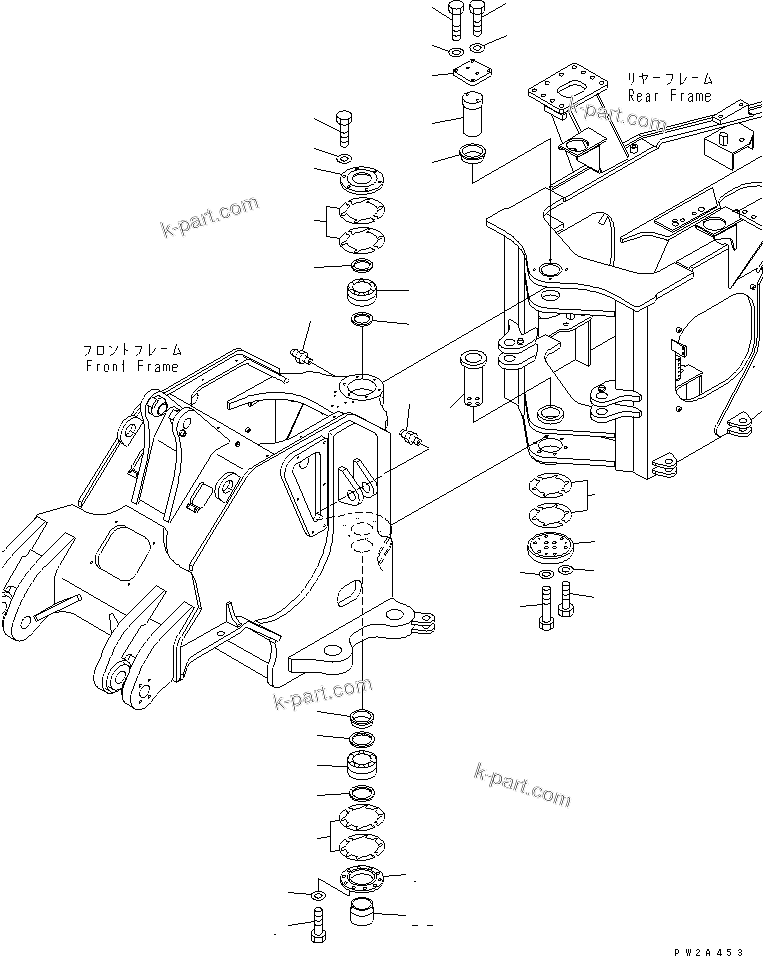 リヤーフレーム
Rear Frame

k-part.com

k-part.com

フロントフレーム
Front Frame

k-part.com

k-part.com

PW2A453