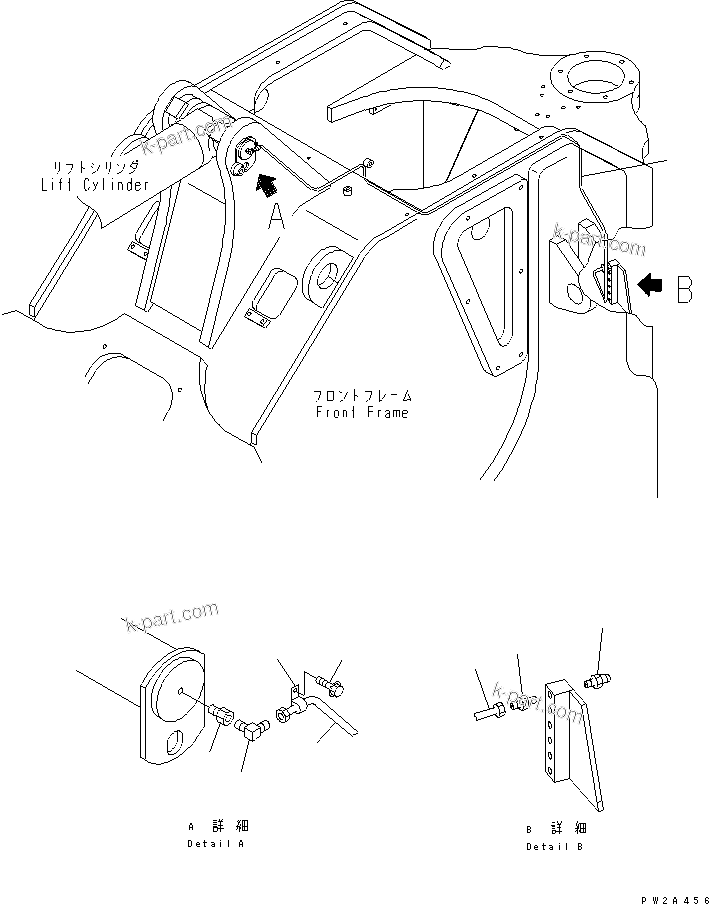 k-part.com

リフトシリンダ
Lift Cylinder

A

k-part.com

B

フロントフレーム
Front Frame

k-part.com

k-part.com

A 詳 細
Detail A

B 詳 細
Detail B

PW2A456