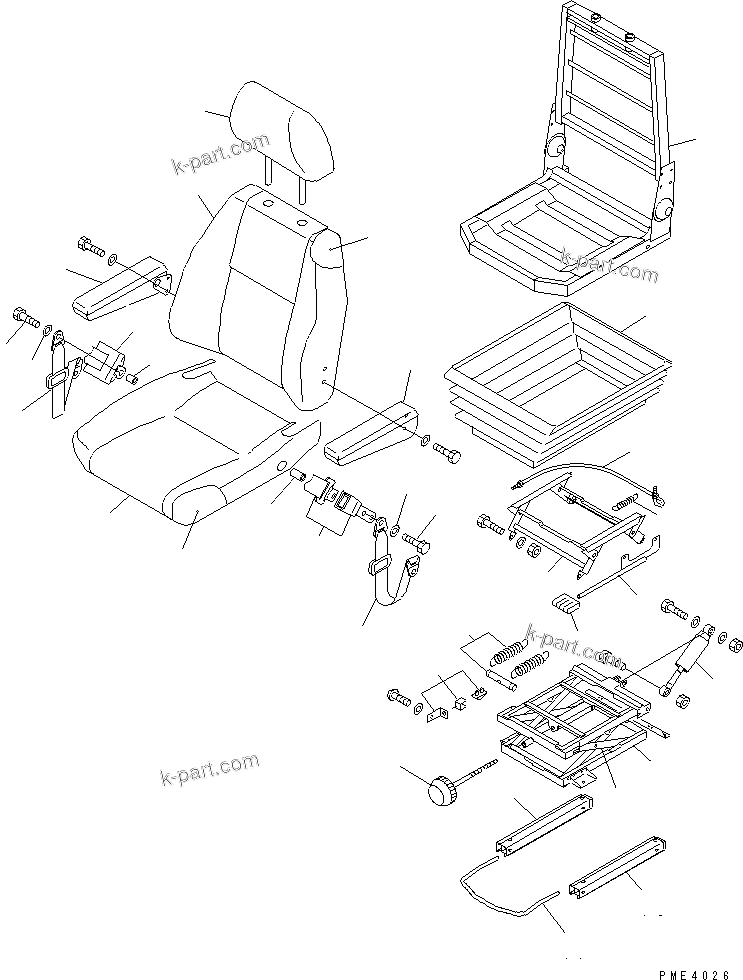 k-part.com
k-part.com
k-part.com
k-part.com
PME4026