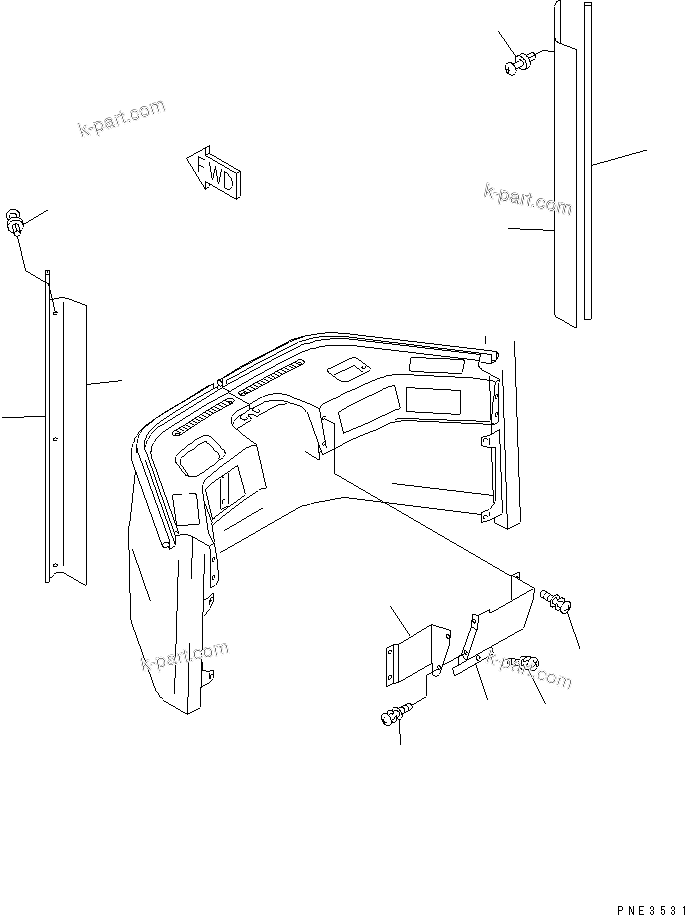 k-part.com

FWD

k-part.com

k-part.com

k-part.com

PNE3531