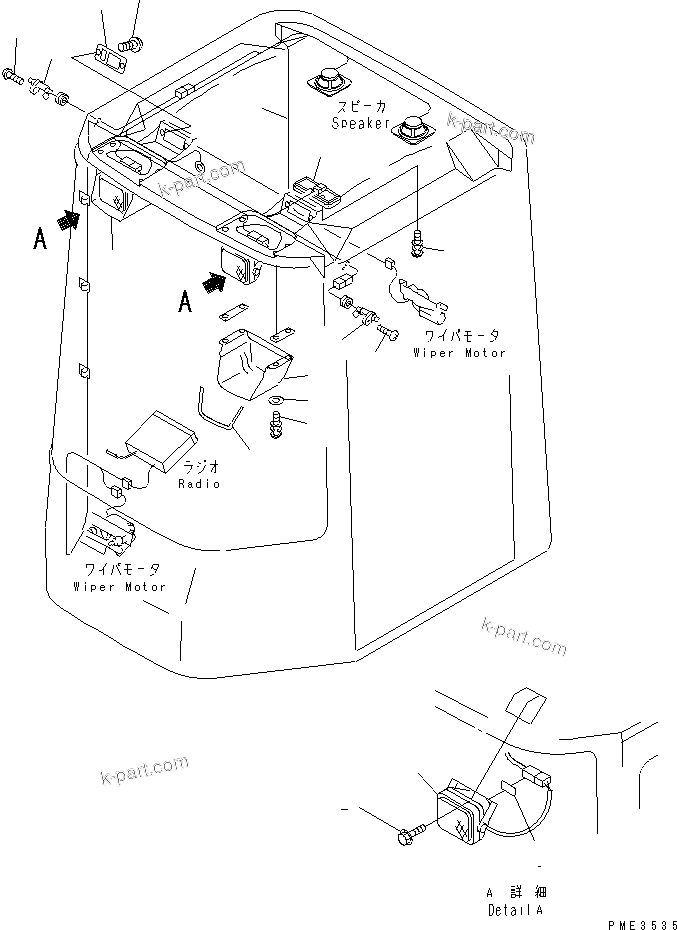 スピーカ
Speaker

k-part.com

k-part.com

A

A

ワイパモータ
Wiper Motor

ラジオ
Radio

ワイパモータ
Wiper Motor

k-part.com

k-part.com

A 詳細
Detail A

PME3535