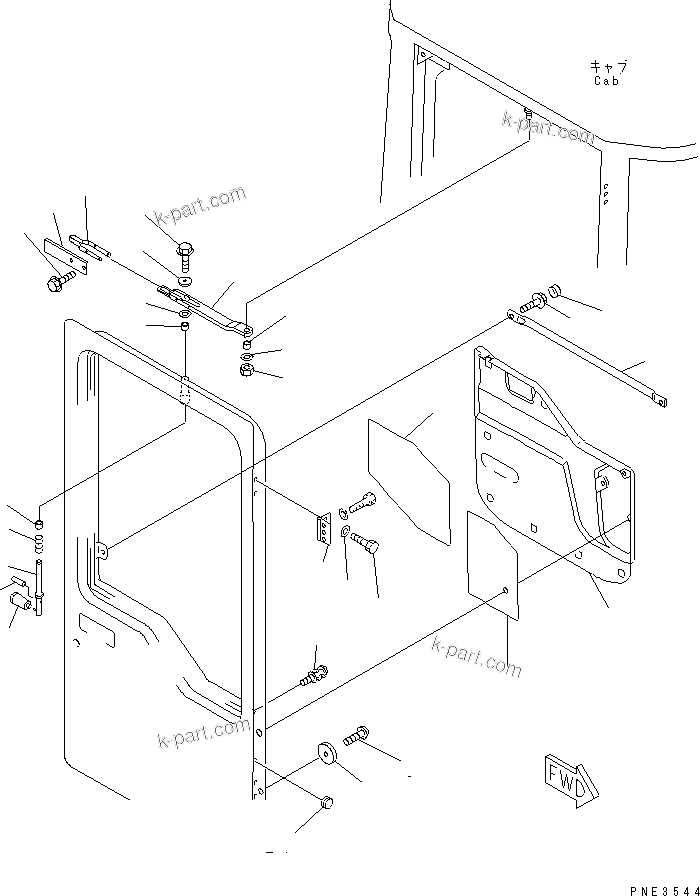 キャブ
Cab

k-part.com

k-part.com

k-part.com

k-part.com

FWD

PNE3544