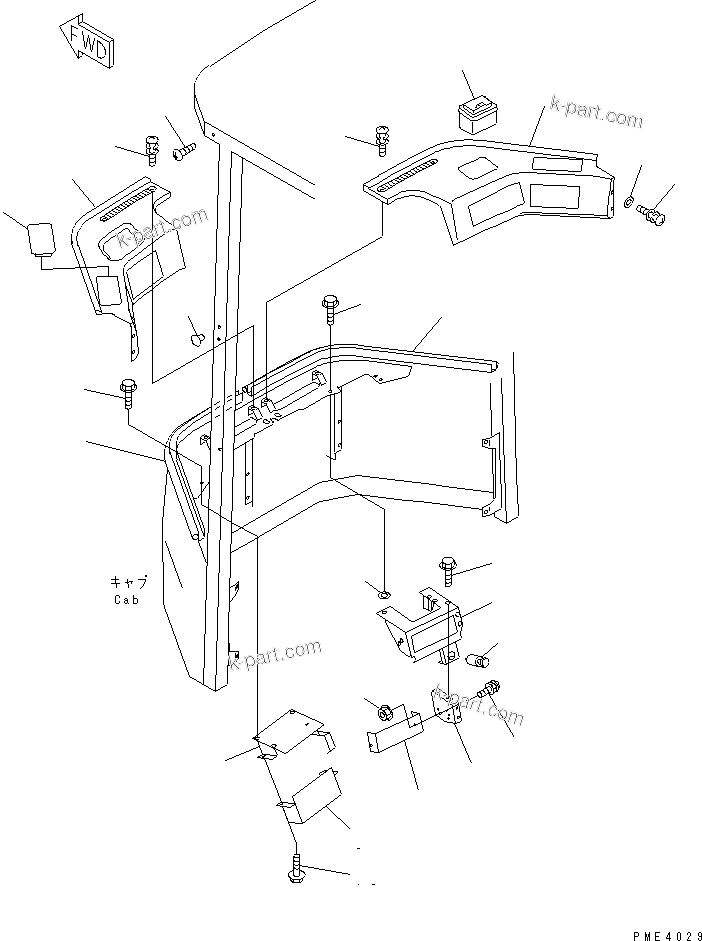 FWD

k-part.com

k-part.com

キャブ
Cab

k-part.com

k-part.com

PME4029