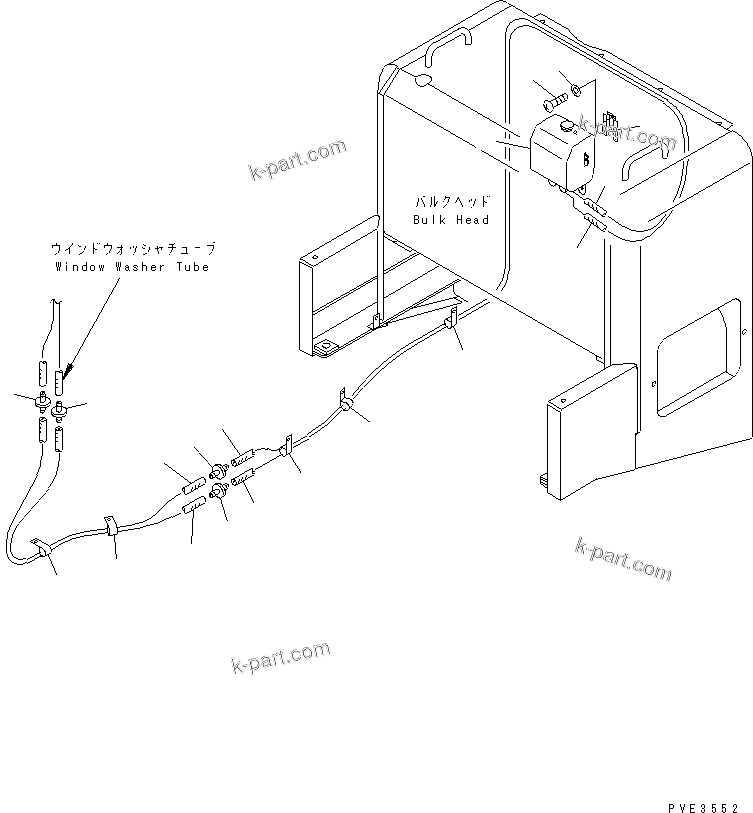 k-part.com

k-part.com

バルクヘッド
Bulk Head

ウインドウォッシャチューブ
Window Washer Tube

k-part.com

k-part.com

PVE3552