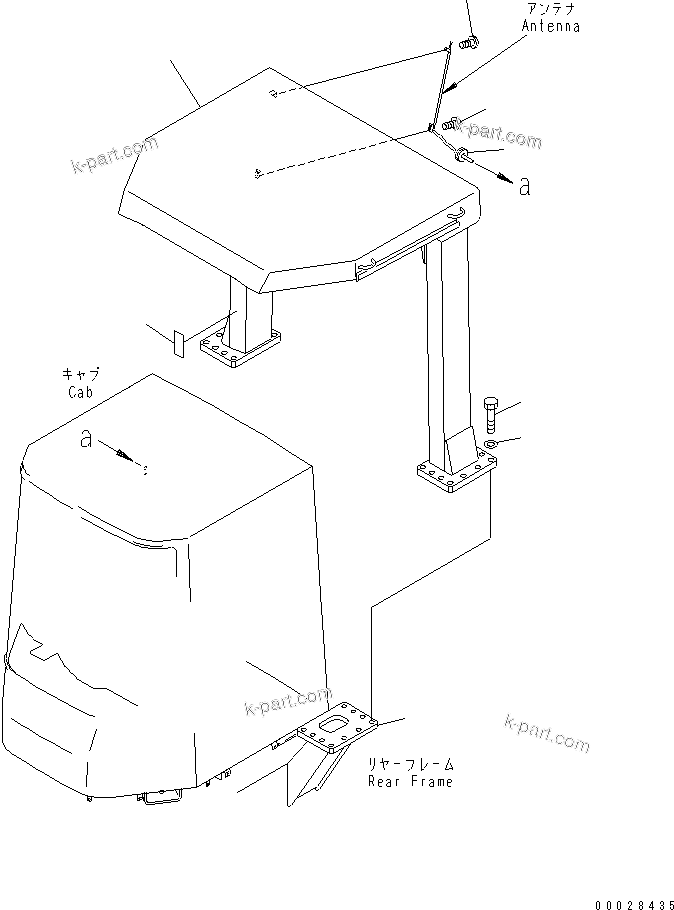 アンテナ
Antenna

k-part.com

k-part.com

a

キャブ
Cab

a

k-part.com

k-part.com

リヤーフレーム
Rear Frame

00028435