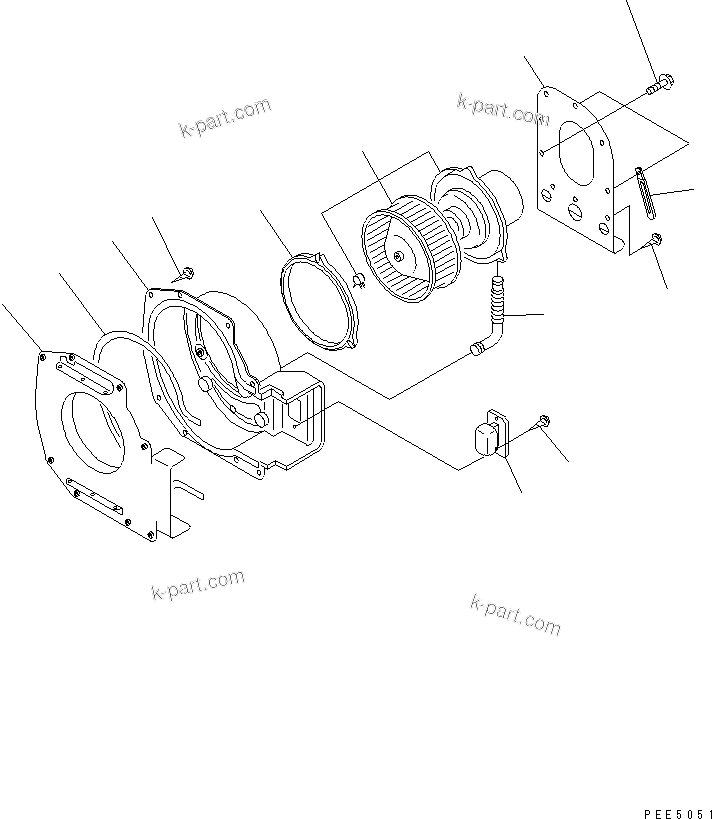 k-part.com

k-part.com

k-part.com

k-part.com

PEE5051