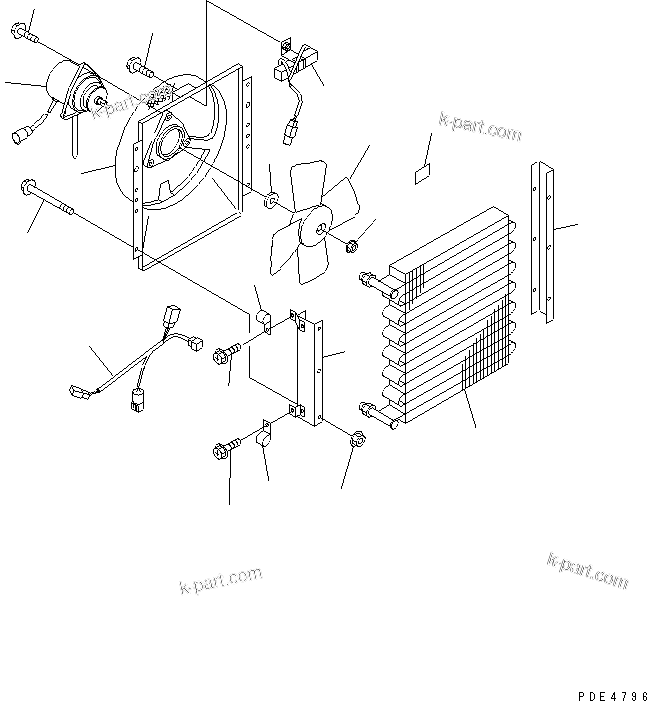 k-part.com

k-part.com

k-part.com

k-part.com

PDE4796