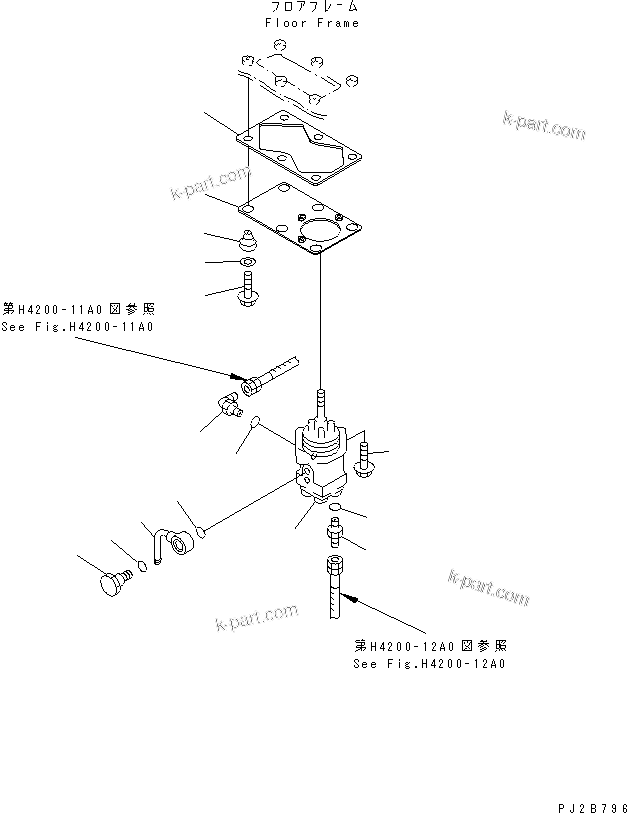 フロアフレーム
Floor Frame

k-part.com

k-part.com

第H4200-11A0図参照
See Fig.H4200-11A0

k-part.com

k-part.com

第H4200-12A0図参照
See Fig.H4200-12A0

PJ2B796