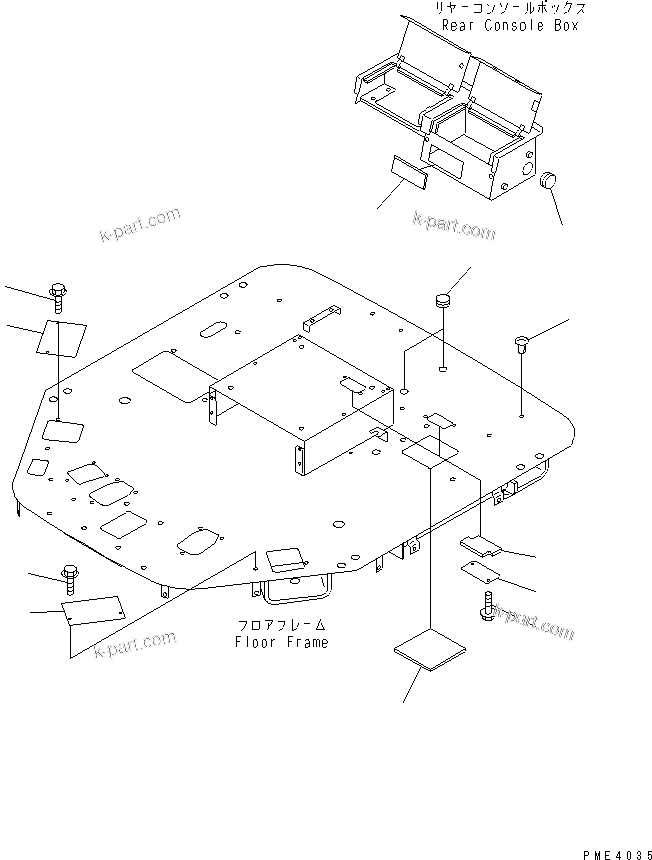 リヤーコンソールボックス
Rear Console Box

k-part.com

k-part.com

フロアフレーム
Floor Frame

k-part.com

k-part.com

PME4035