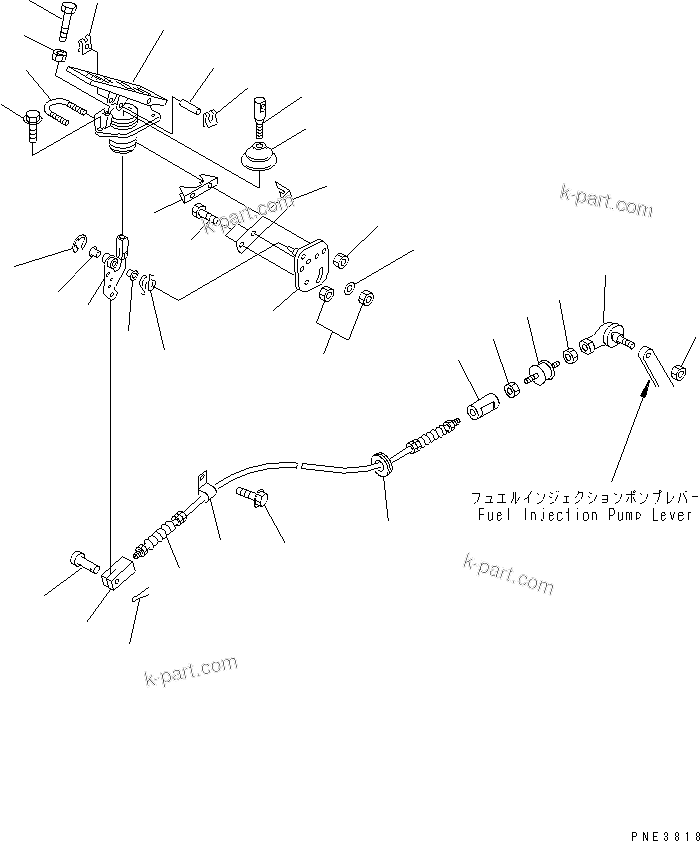 k-part.com

k-part.com

フュエルインジェクションポンプレバー
Fuel Injection Pump Lever

k-part.com

k-part.com

PNE3818