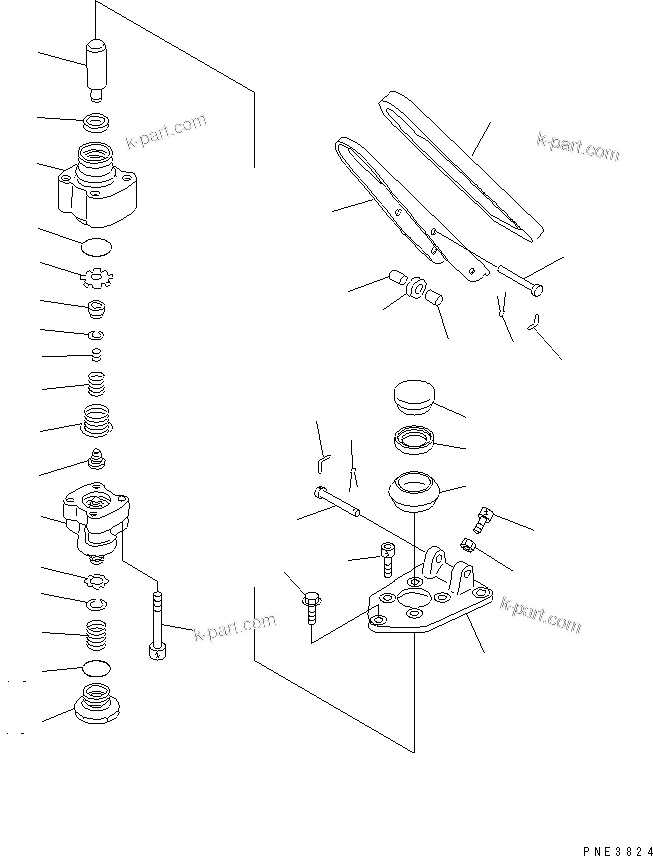 k-part.com

k-part.com

k-part.com

k-part.com

PNE3824