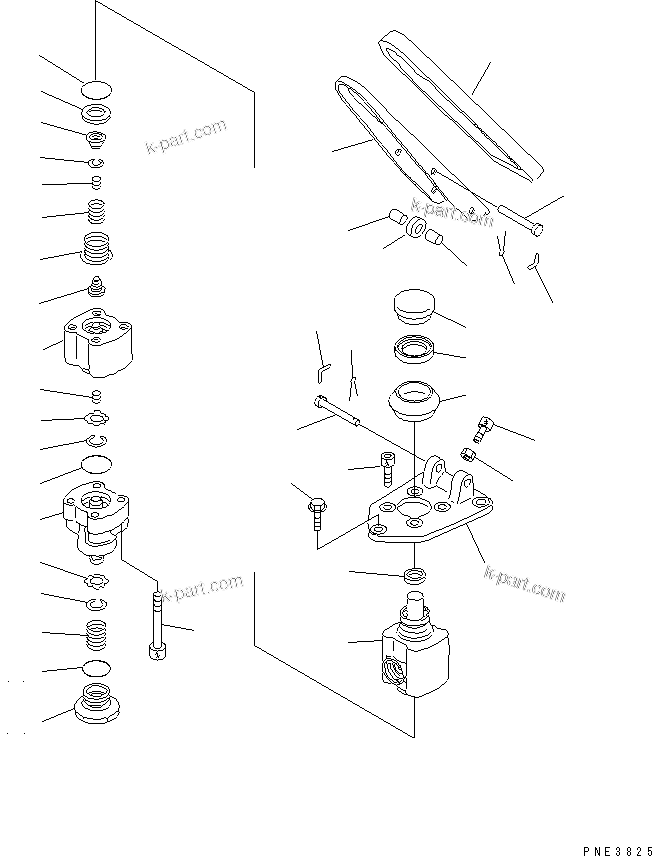 k-part.com

k-part.com

k-part.com

k-part.com

PNE3825