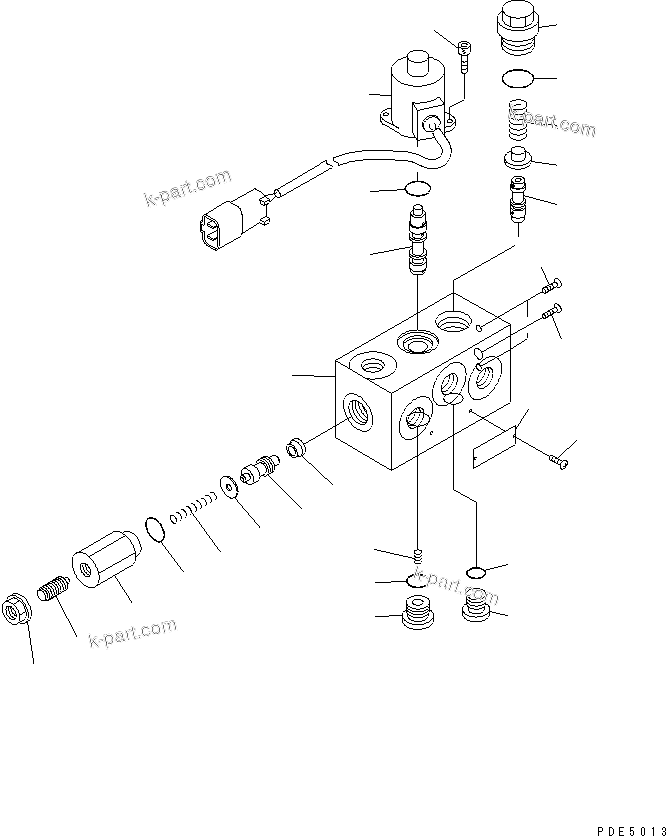 k-part.com
k-part.com
k-part.com
k-part.com
PDE5013