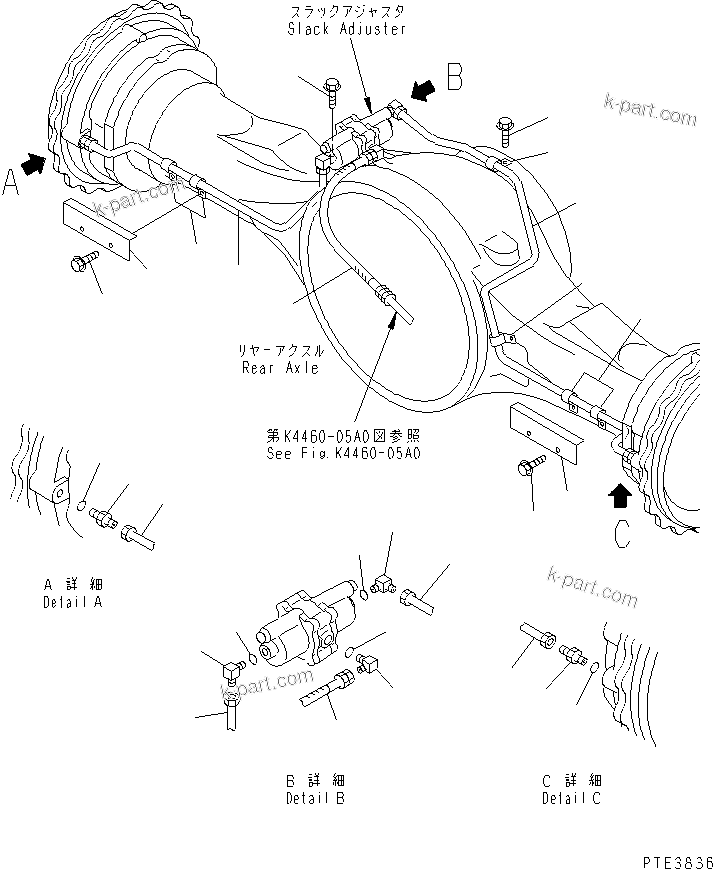 スラックアジャスタ
Slack Adjuster

B

k-part.com

A

k-part.com

リヤーアクスル
Rear Axle

第K4460-05A0図参照
See Fig.K4460-05A0

C

A 詳細
Detail A

k-part.com

k-part.com

B 詳細
Detail B

C 詳細
Detail C

PTE3836