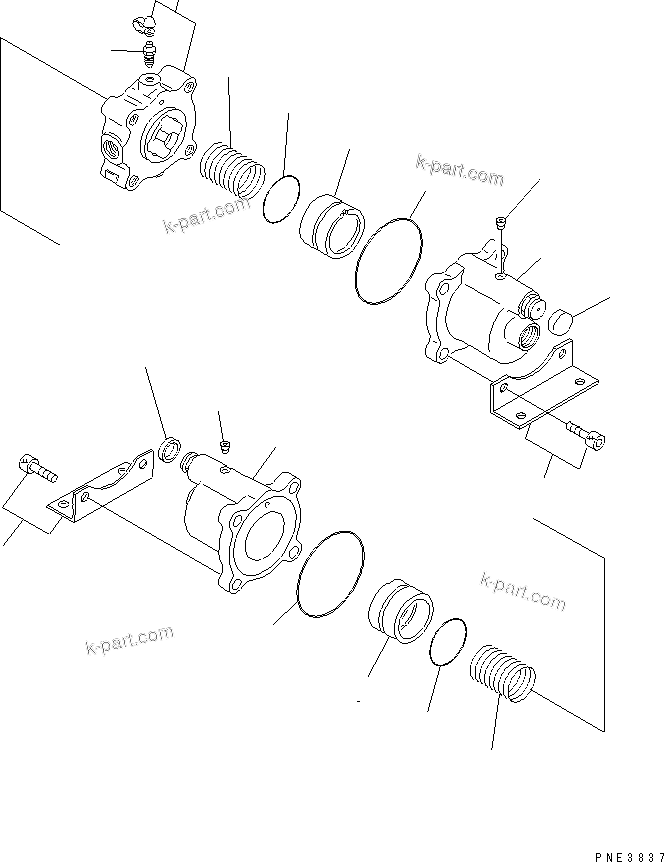 k-part.com
k-part.com
k-part.com
k-part.com
PNE3837