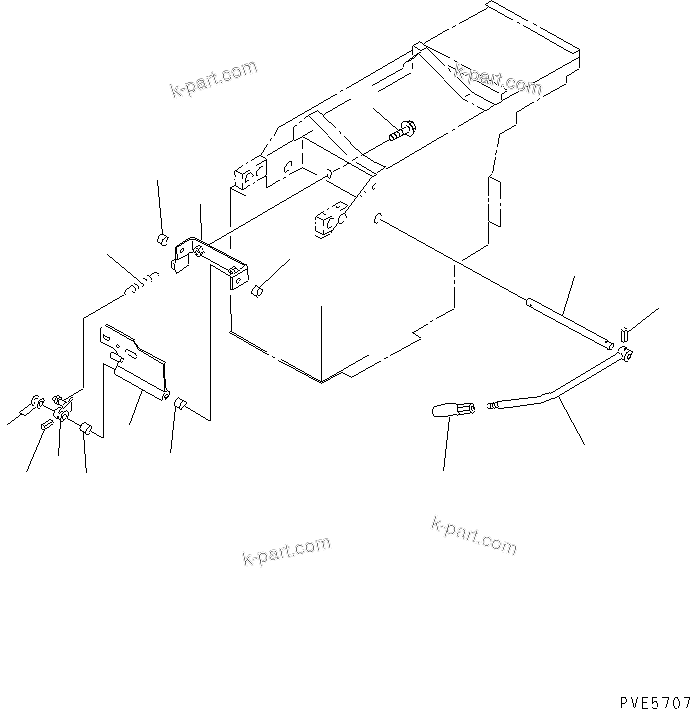 k-part.com

k-part.com

k-part.com

k-part.com

PVE5707