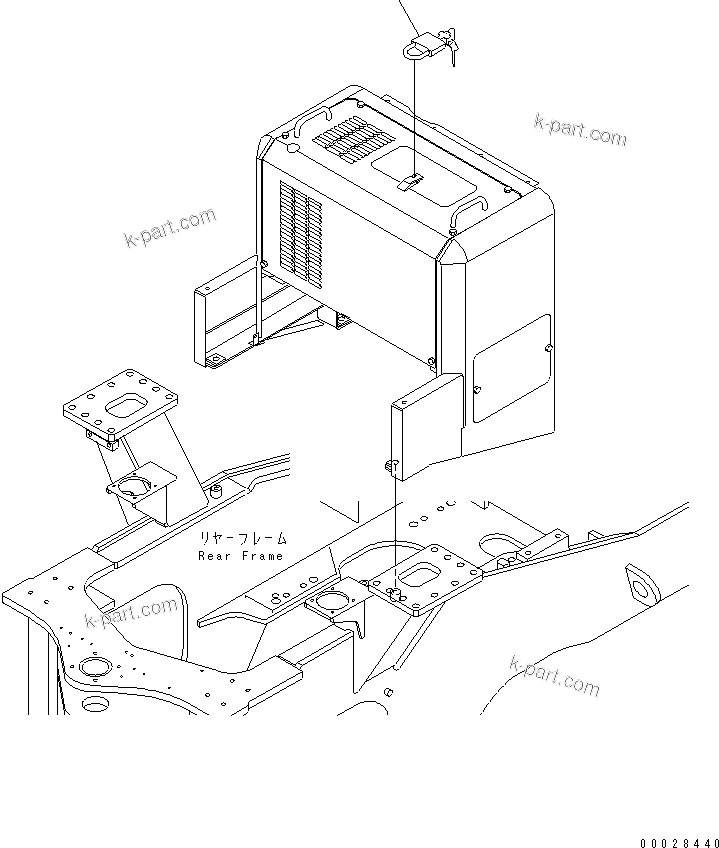 k-part.com

k-part.com

リヤーフレーム
Rear Frame

k-part.com

k-part.com

00028440