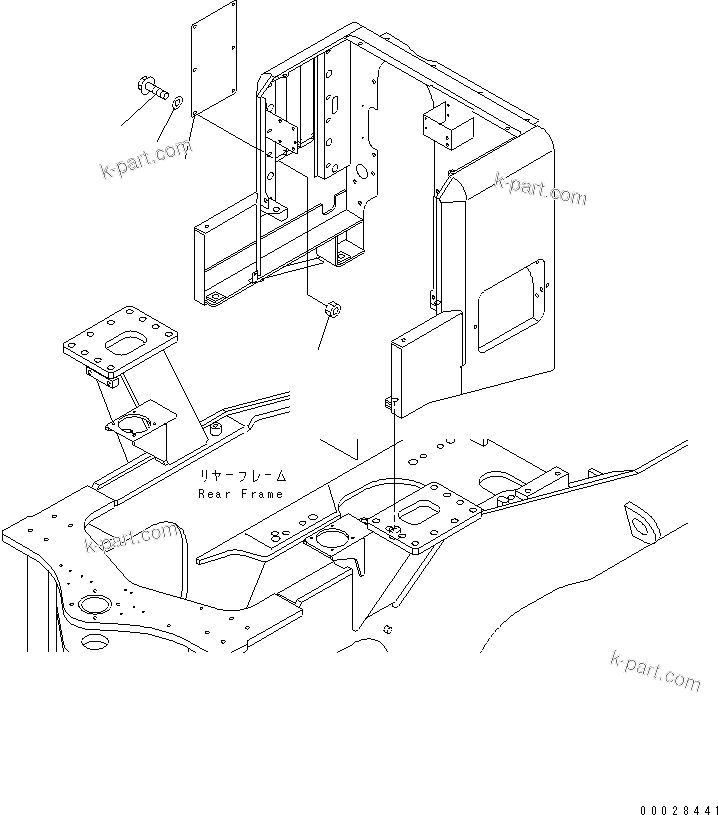 k-part.com

k-part.com

リヤーフレーム
Rear Frame

k-part.com

k-part.com

00028441