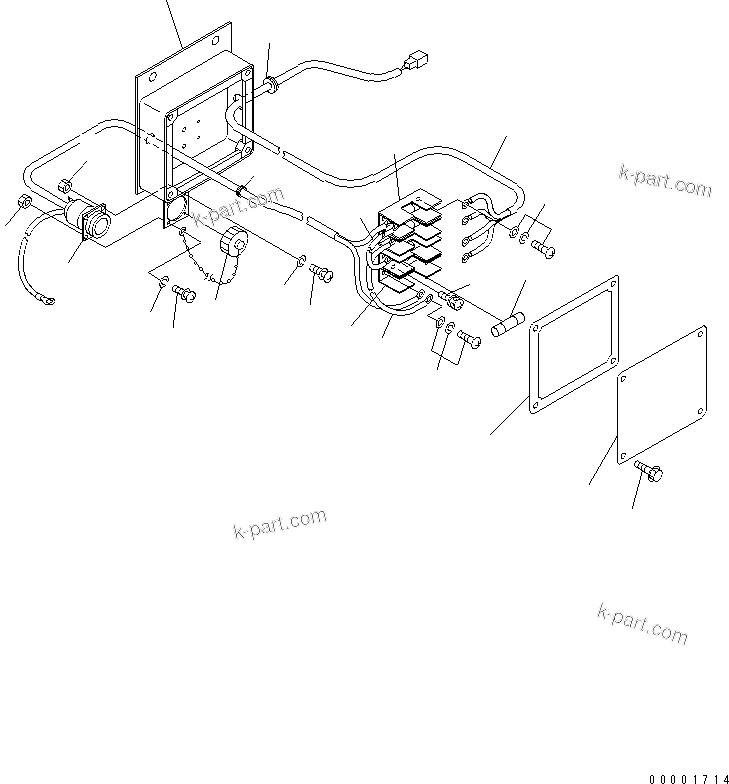 k-part.com
k-part.com
k-part.com
k-part.com
00001714