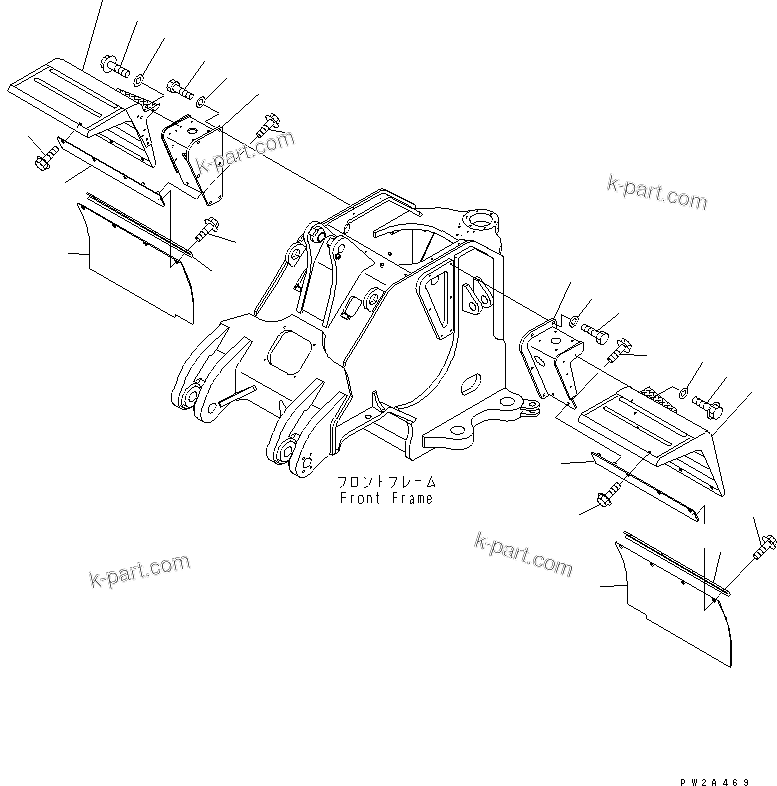 k-part.com

k-part.com

フロントフレーム
Front Frame

k-part.com

k-part.com

PW2A469