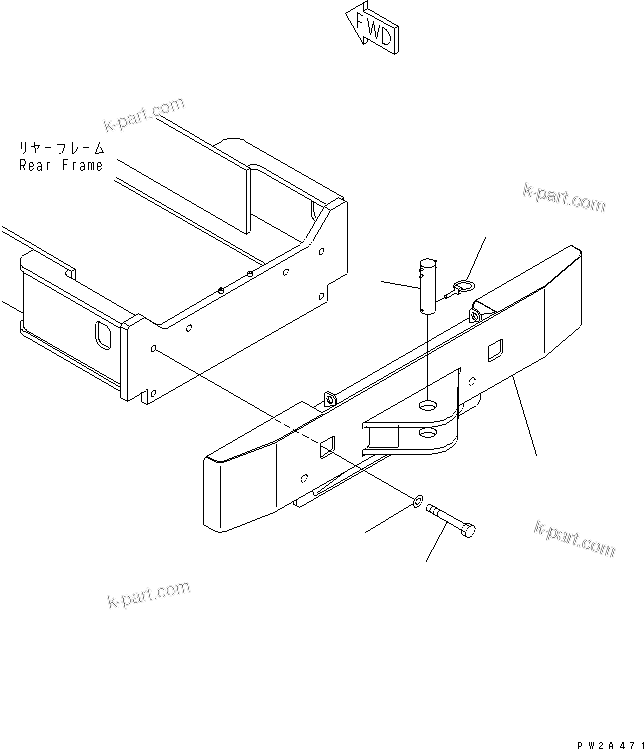 FWD

k-part.com

リヤーフレーム
Rear Frame

k-part.com

k-part.com

k-part.com

PW2A471