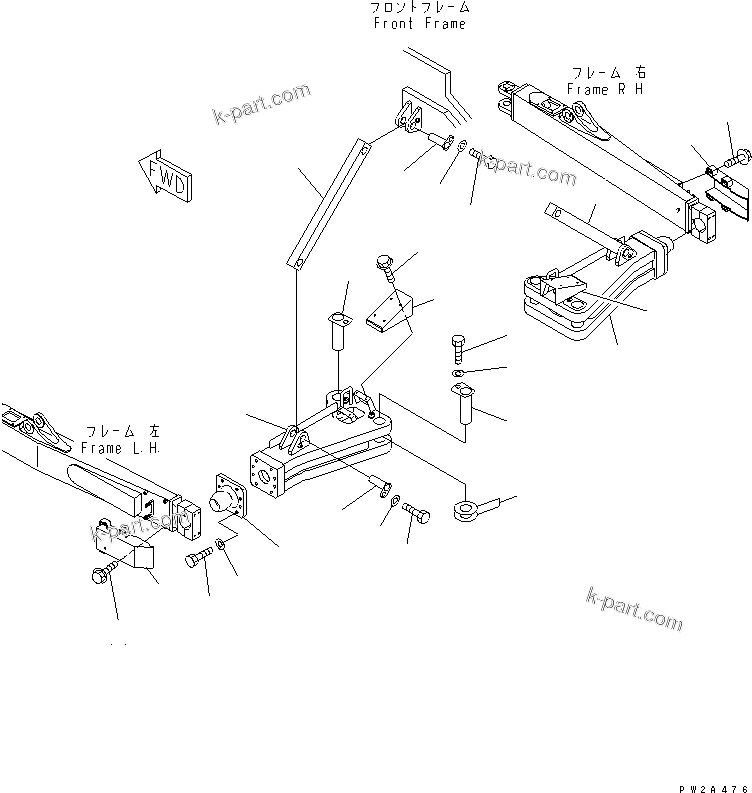 フロントフレーム
Front Frame

k-part.com

フレーム 右
Frame R H

FWD

k-part.com

フレーム 左
Frame L.H.

k-part.com

k-part.com

PW2A476