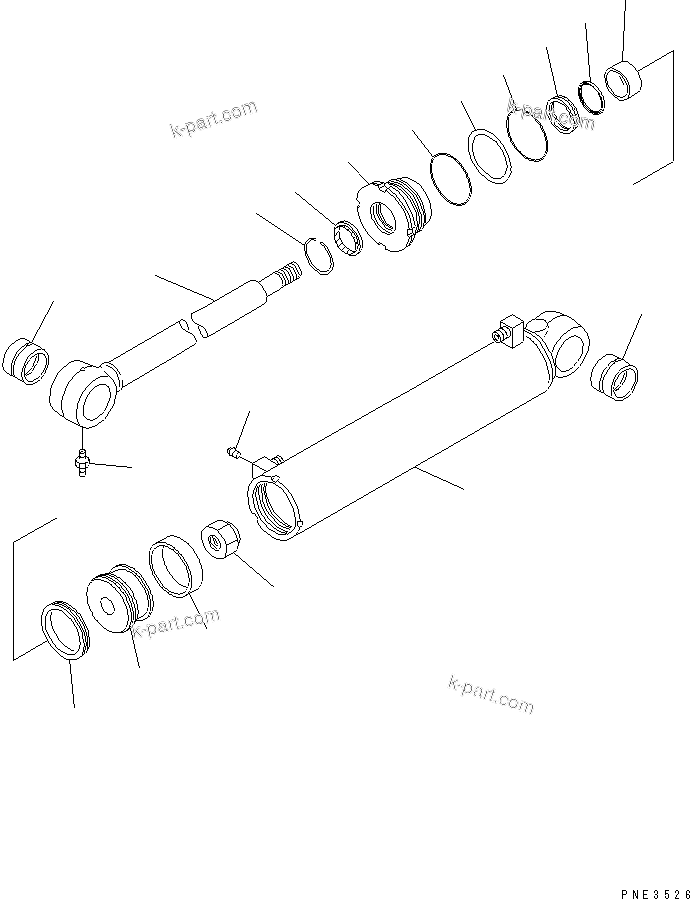 k-part.com
k-part.com
k-part.com
k-part.com
PNE3526