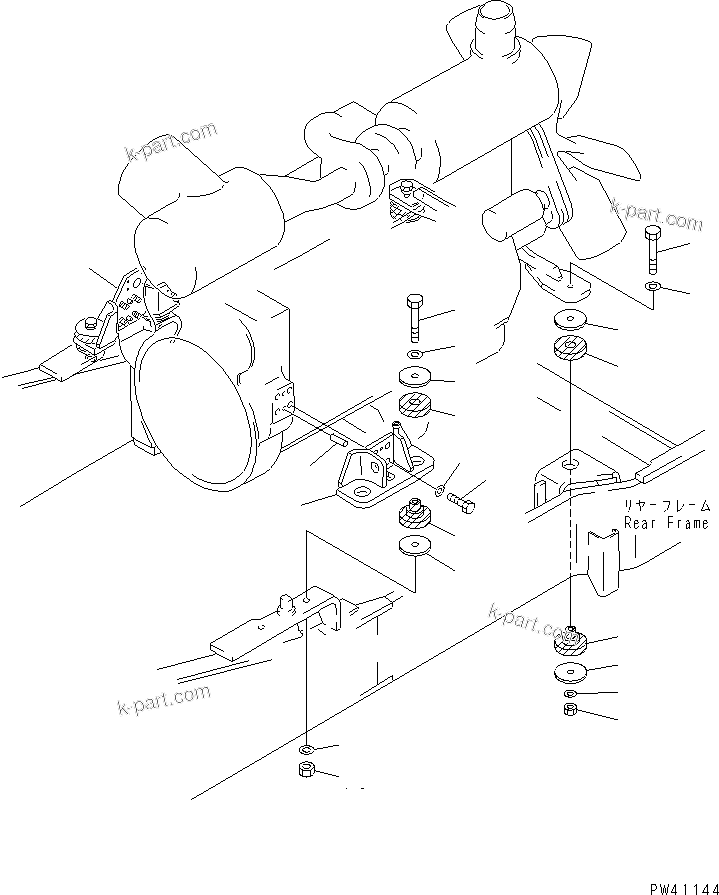 k-part.com
k-part.com
リヤーフレーム
Rear Frame
k-part.com
k-part.com
PW41144