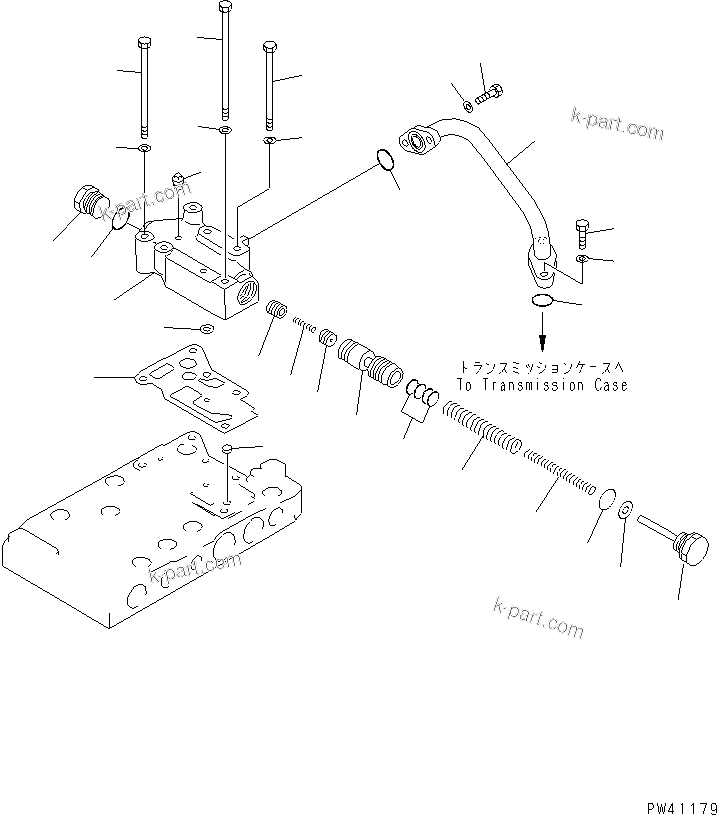 k-part.com

k-part.com

トランスミッションケースへ
To Transmission Case

k-part.com

k-part.com

PW41179