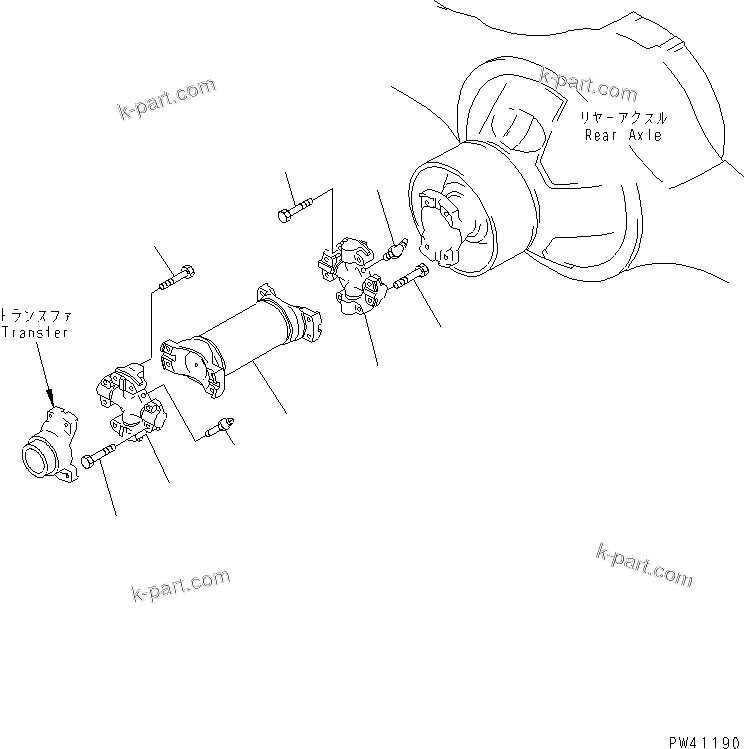 k-part.com

k-part.com

リヤーアクスル
Rear Axle

トランスファ
Transfer

k-part.com

k-part.com

PW41190