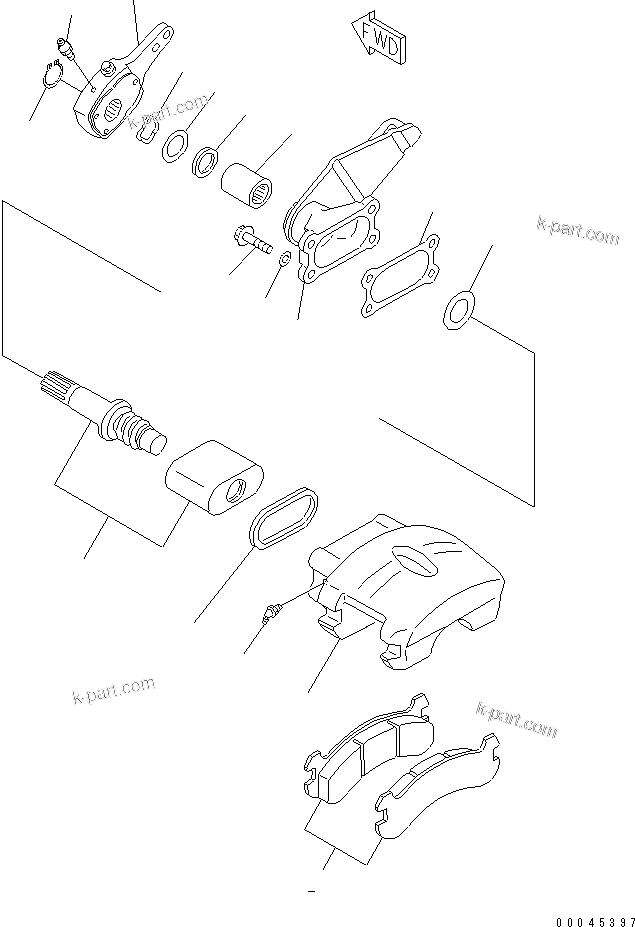 FWD

k-part.com

k-part.com

k-part.com

k-part.com

00045397