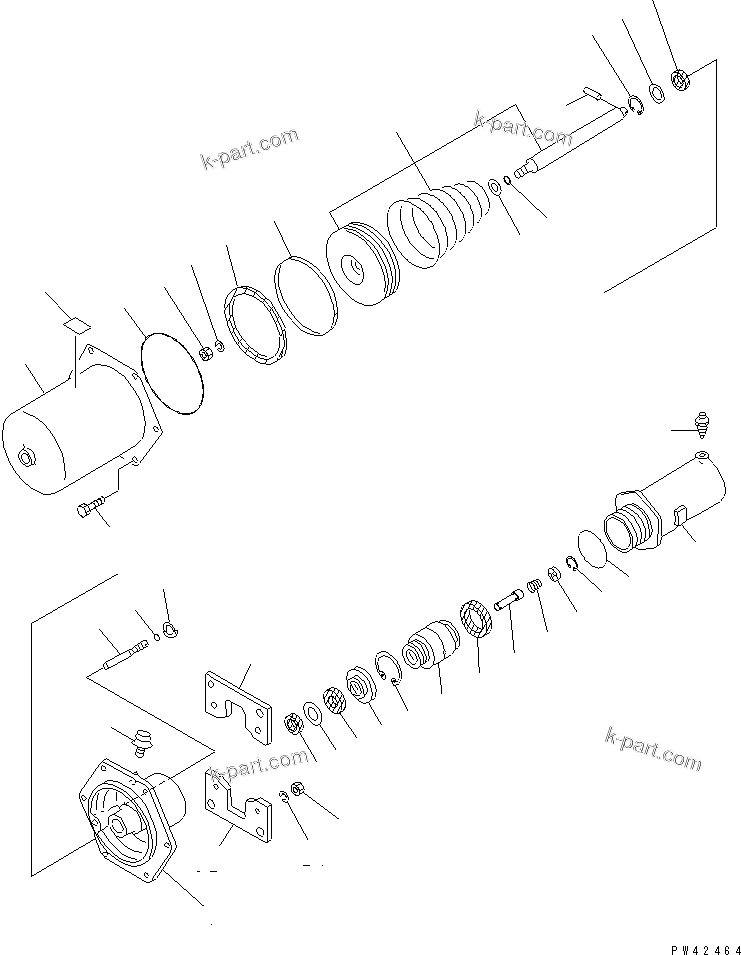 k-part.com

k-part.com

k-part.com

k-part.com

PW42464