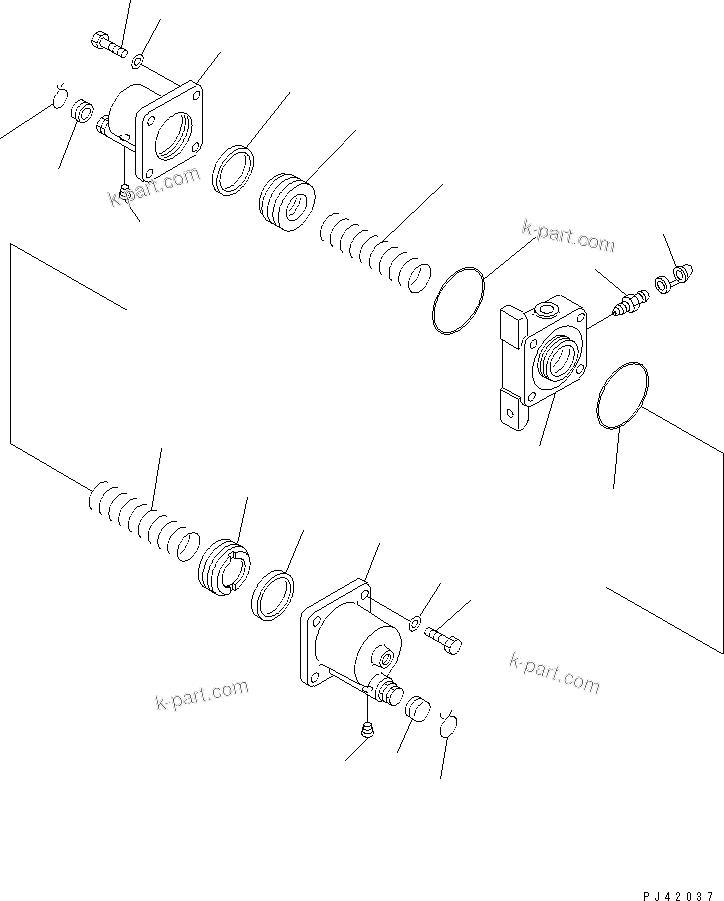 k-part.com
k-part.com
k-part.com
k-part.com
PJ42037