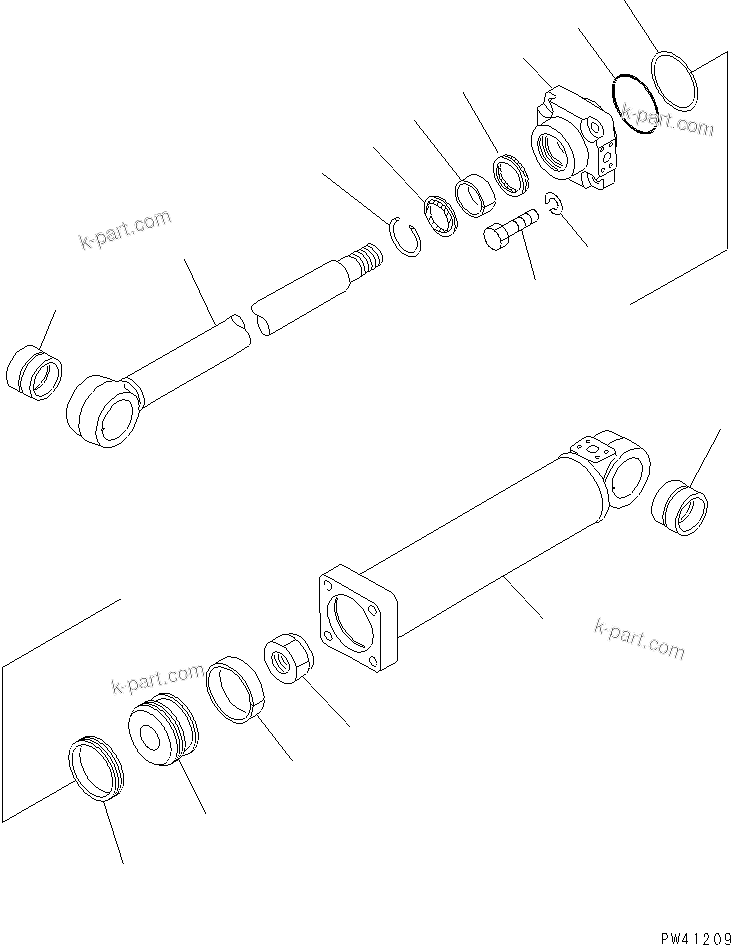 k-part.com

k-part.com

k-part.com

k-part.com

PW41209