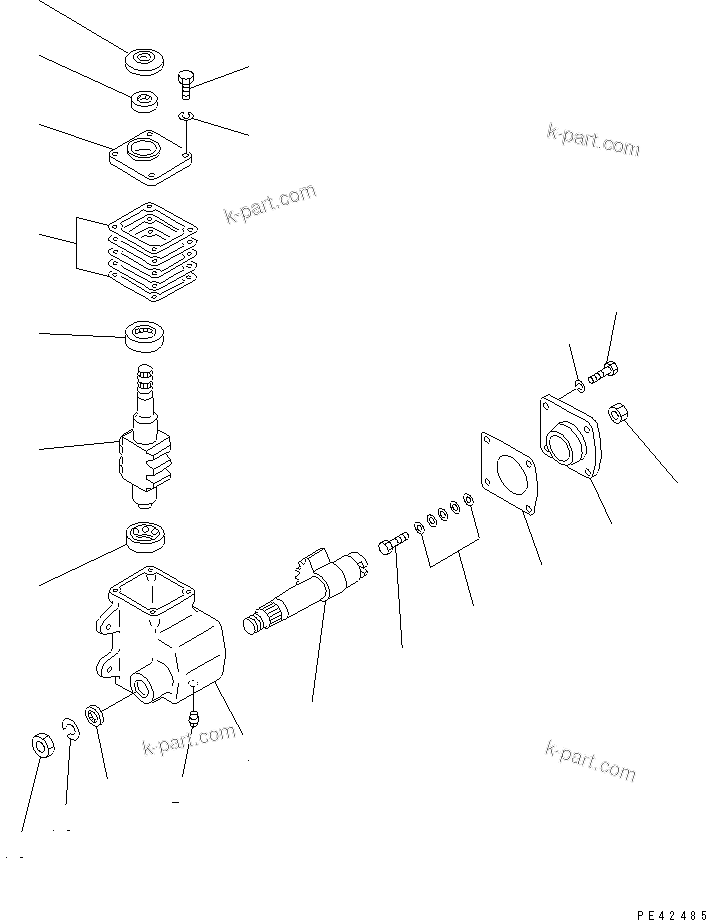 k-part.com

k-part.com

k-part.com

k-part.com

PE42485