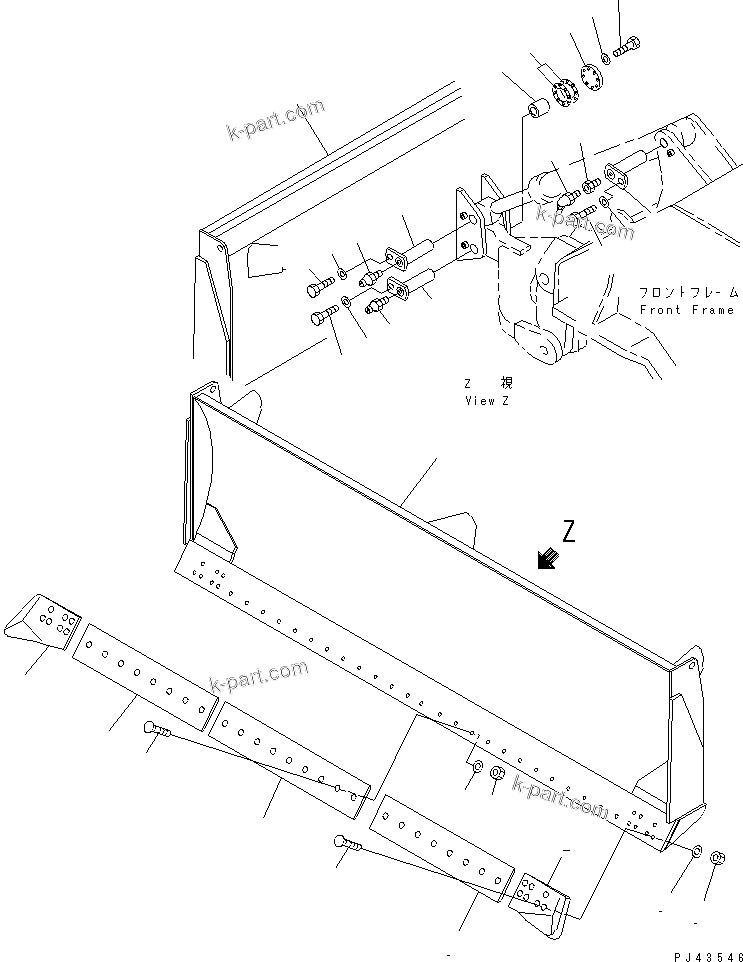 k-part.com

k-part.com

フロントフレーム
Front Frame

Z 視
View Z

Z

k-part.com

k-part.com

PJ43546