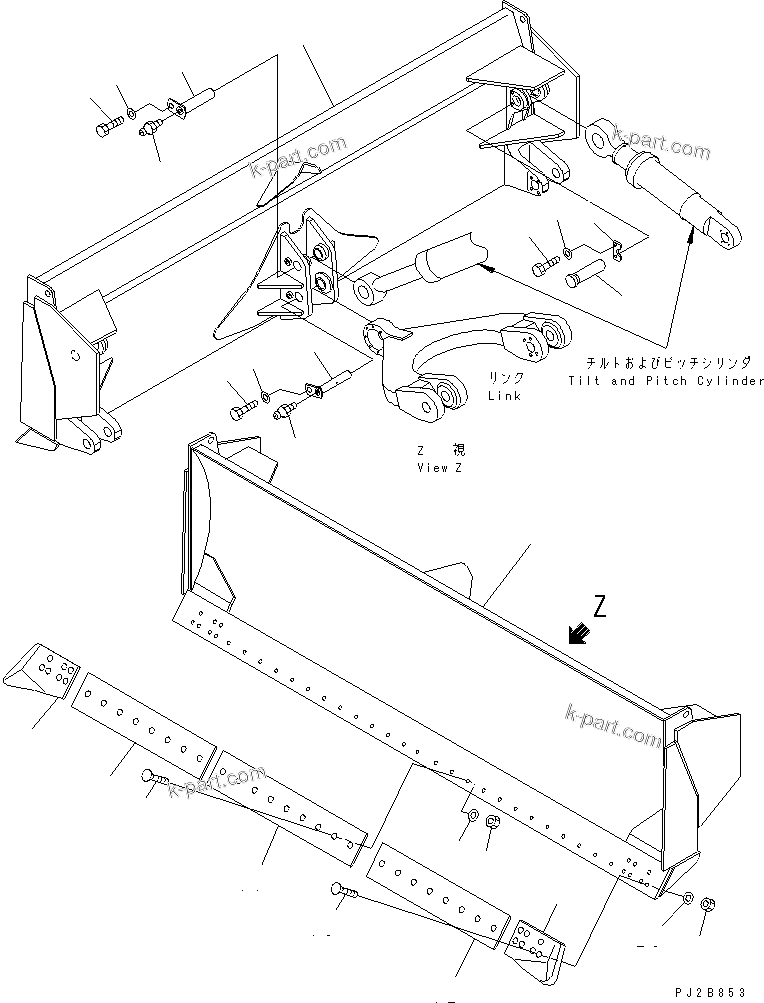 k-part.com

k-part.com

チルトおよびピッチシリンダ
Tilt and Pitch Cylinder

リンク
Link

Z 視
View Z

Z

k-part.com

k-part.com

PJ2B853