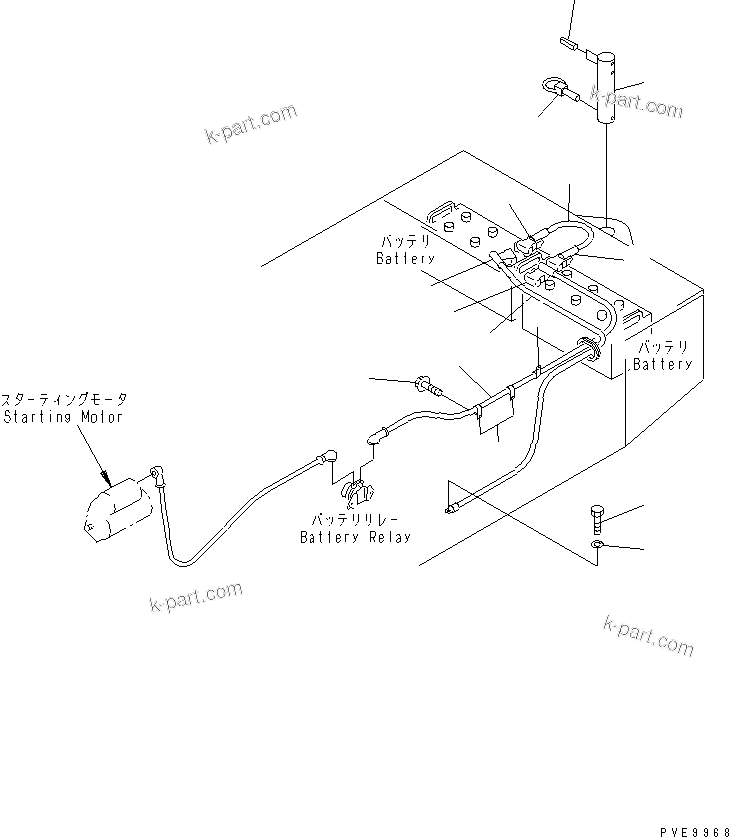 k-part.com

k-part.com

バッテリ
Battery

バッテリ
Battery

スターティングモータ
Starting Motor

バッテリリレー
Battery Relay

k-part.com

k-part.com

PVE9968