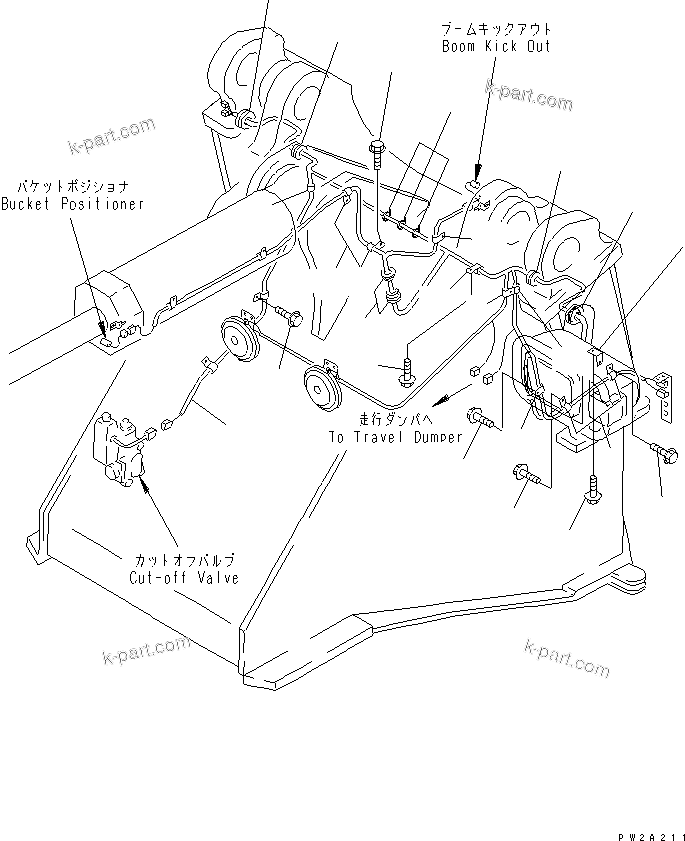 ブームキックアウト
Boom Kick Out

k-part.com

k-part.com

バケットポジショナ
Bucket Positioner

走行ダンパへ
To Travel Dumper

カットオフバルブ
Cut-off Valve

k-part.com

k-part.com

PW2A211