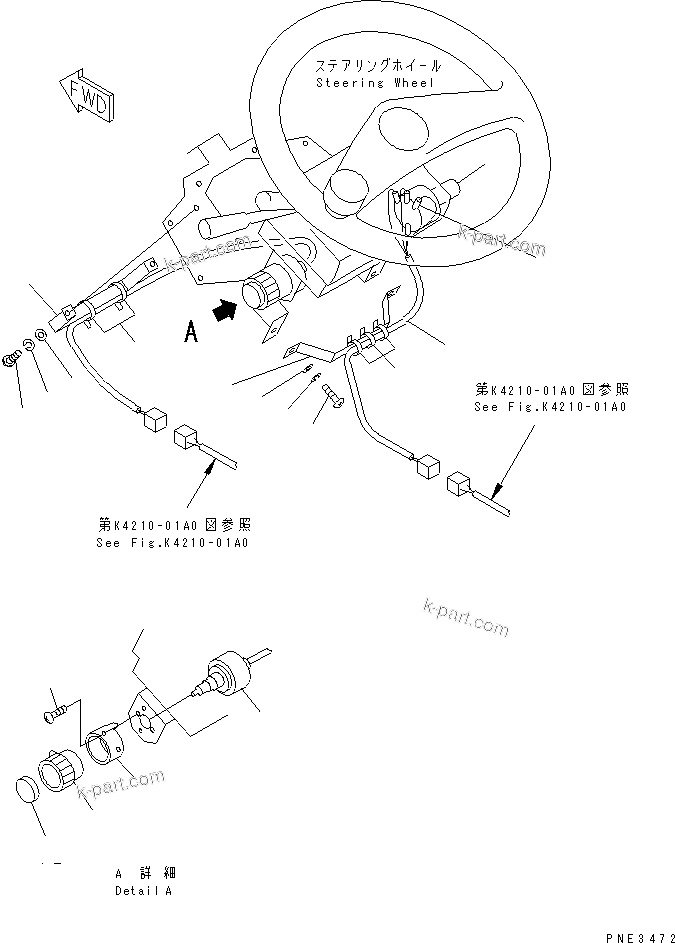 FWD

ステアリングホイール
Steering Wheel

k-part.com

k-part.com

A

第K4210-01A0図参照
See Fig.K4210-01A0

第K4210-01A0図参照
See Fig.K4210-01A0

k-part.com

k-part.com

A 詳細
Detail A

PNE3472