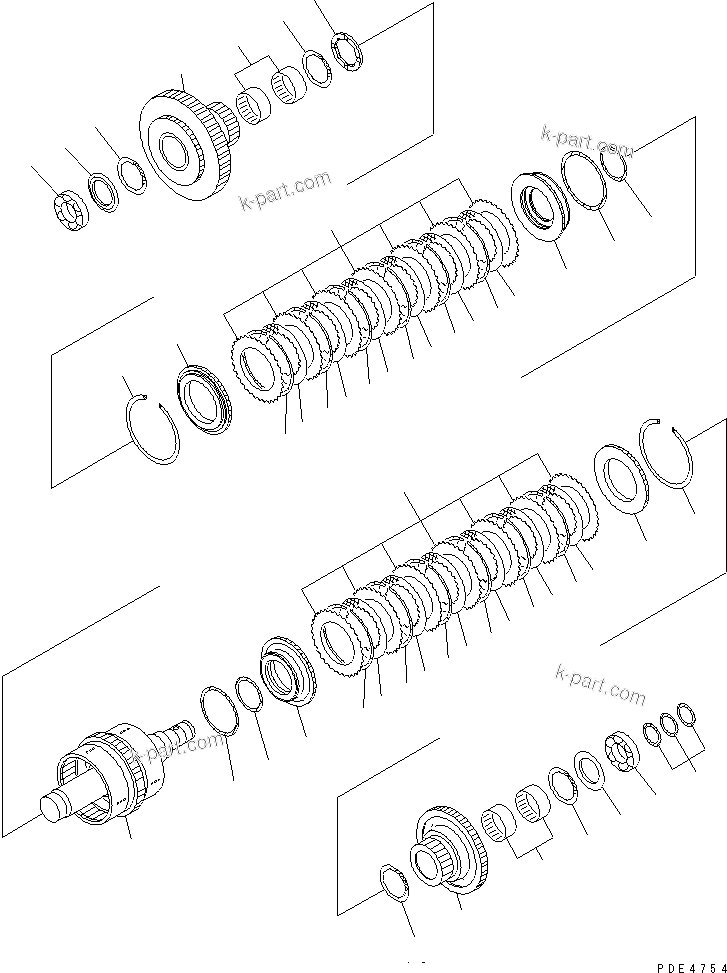 k-part.com
k-part.com
k-part.com
k-part.com

PDE4754